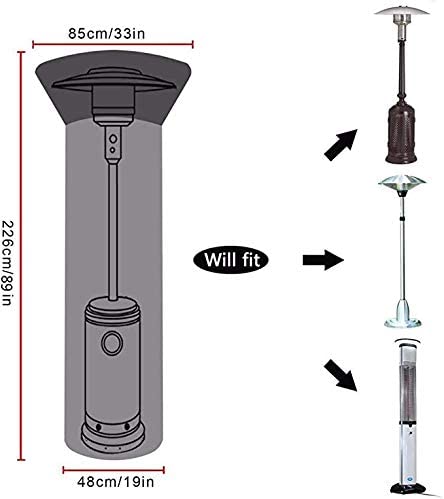 85cm/33in

226cm/89in

48cm/19in

Will fit