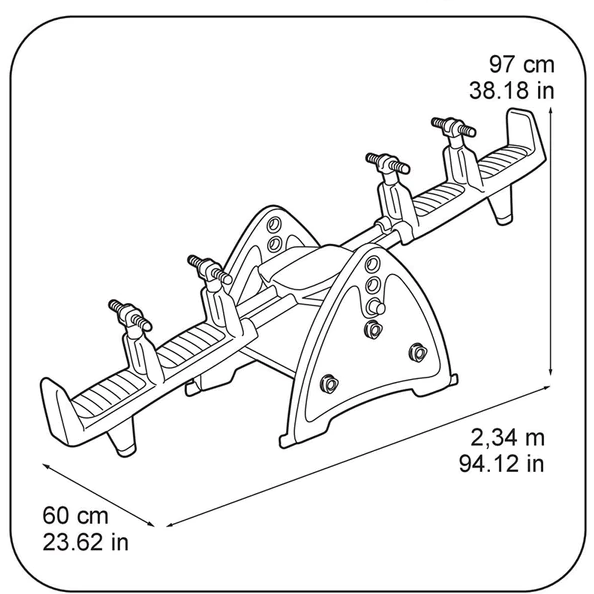 97 cm
38.18 in

2,34 m
94.12 in

60 cm
23.62 in