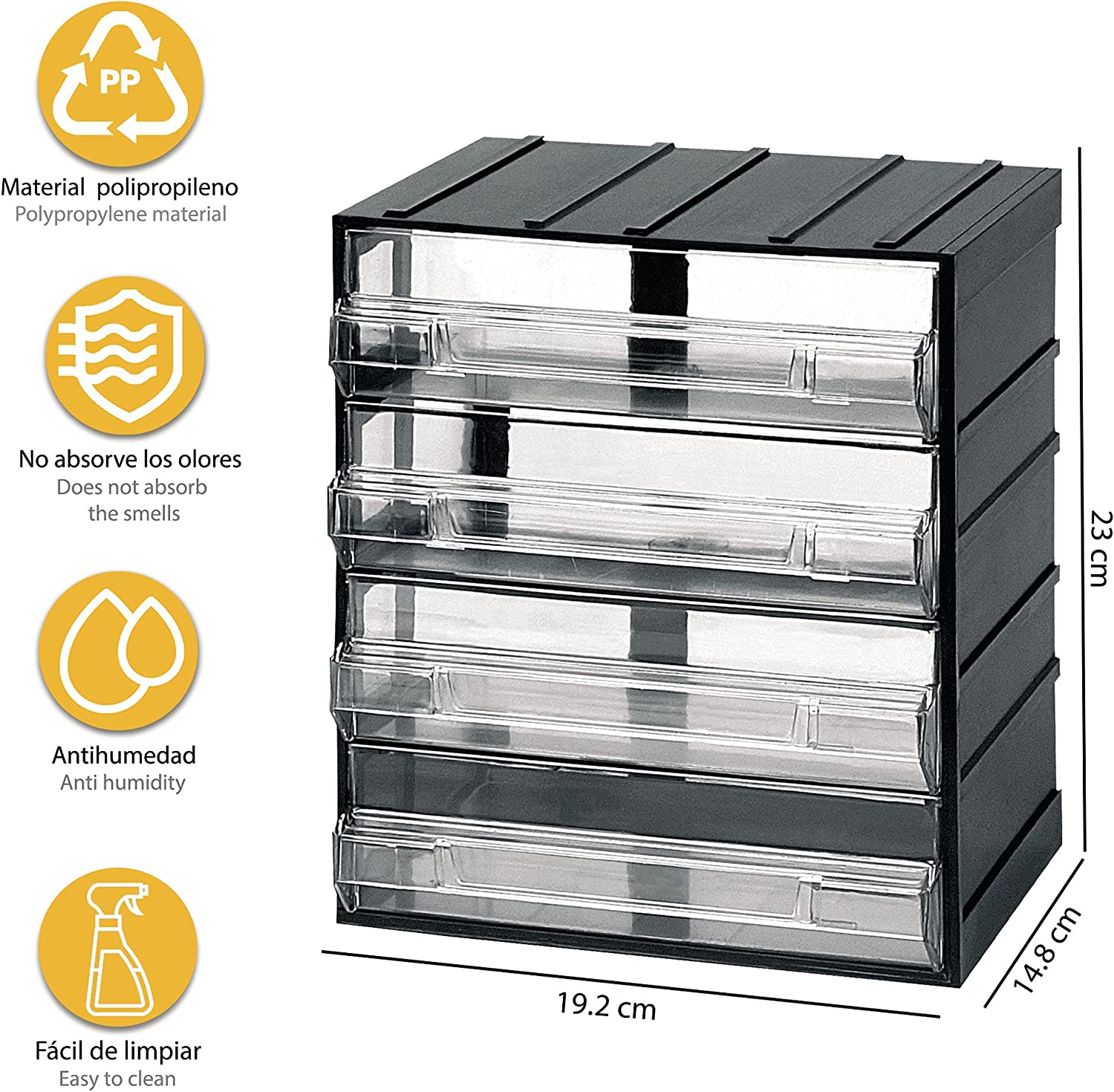 PP

Material polipropileno
Polypropylene material

No absorve los olores
Does not absorb the smells

Antihumedad
Anti humidity

Fácil de limpiar
Easy to clean

23 cm

14.8 cm

19.2 cm