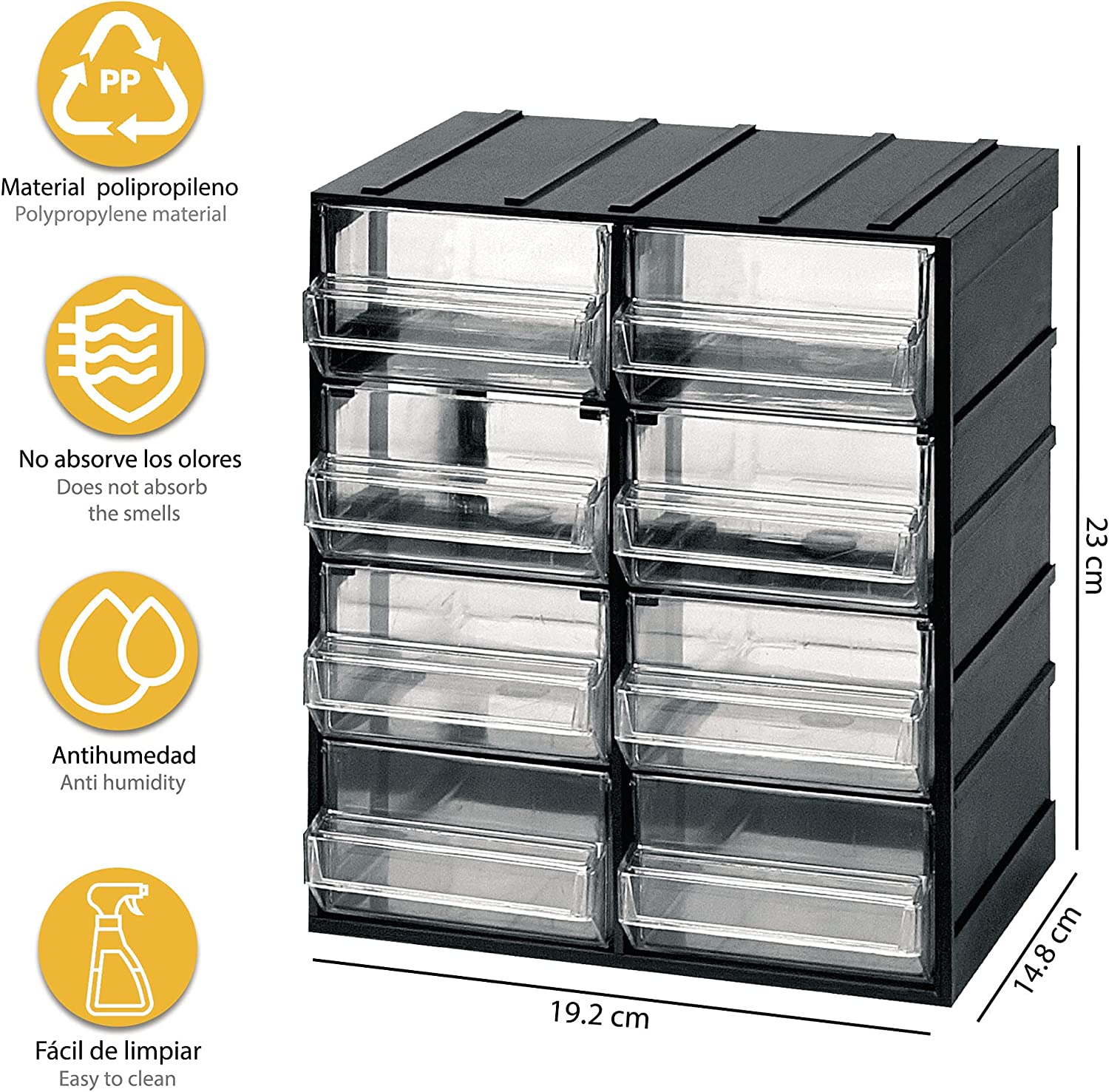 PP

Material polipropileno
Polypropylene material

No absorve los olores
Does not absorb the smells

Antihumedad
Anti humidity

Fácil de limpiar
Easy to clean

23 cm

14.8 cm

19.2 cm