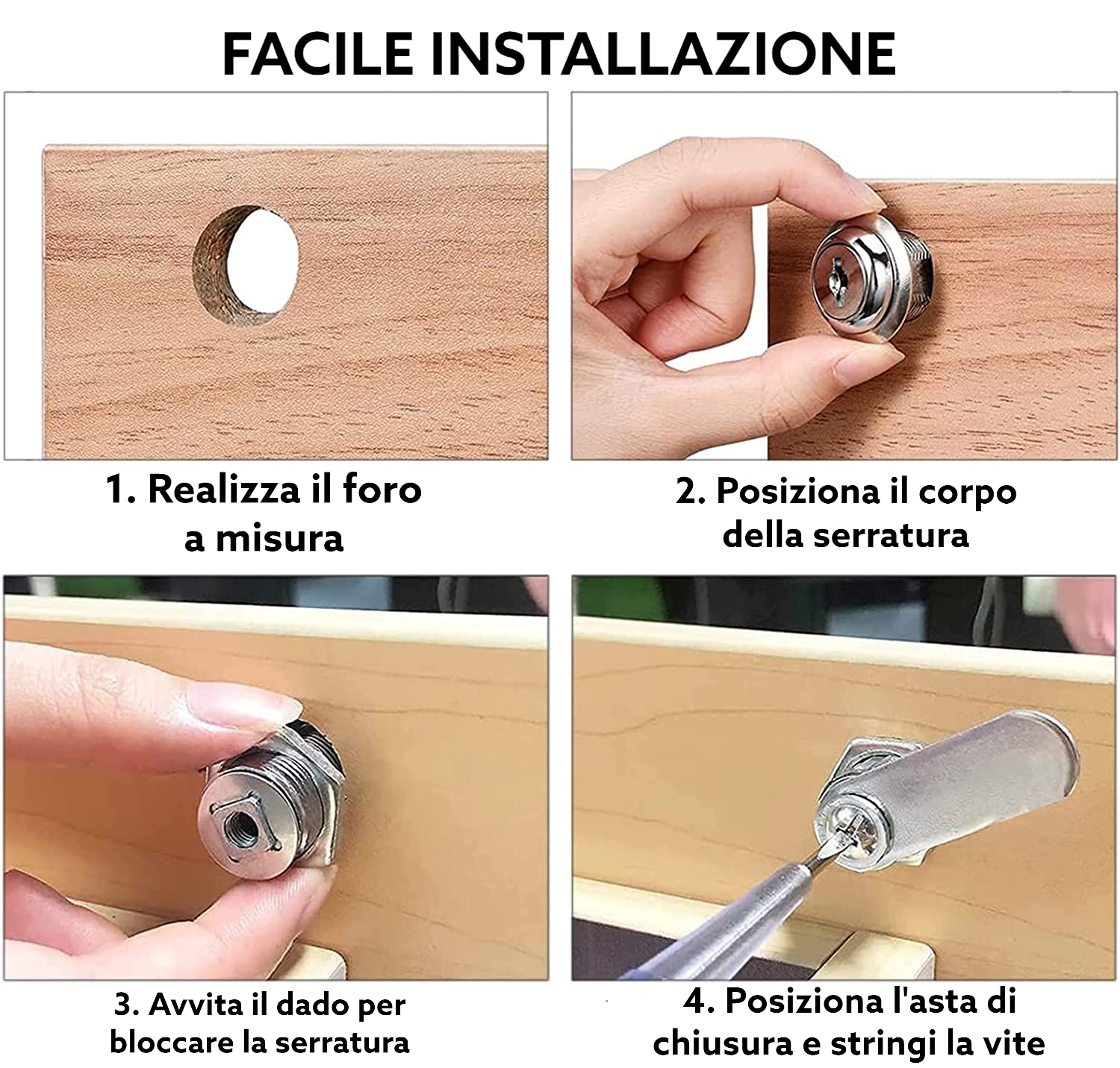 FACILE INSTALLAZIONE

1. Realizza il foro a misura

2. Posiziona il corpo della serratura

3. Avvita il dado per bloccare la serratura

4. Posiziona l'asta di chiusura e stringi la vite