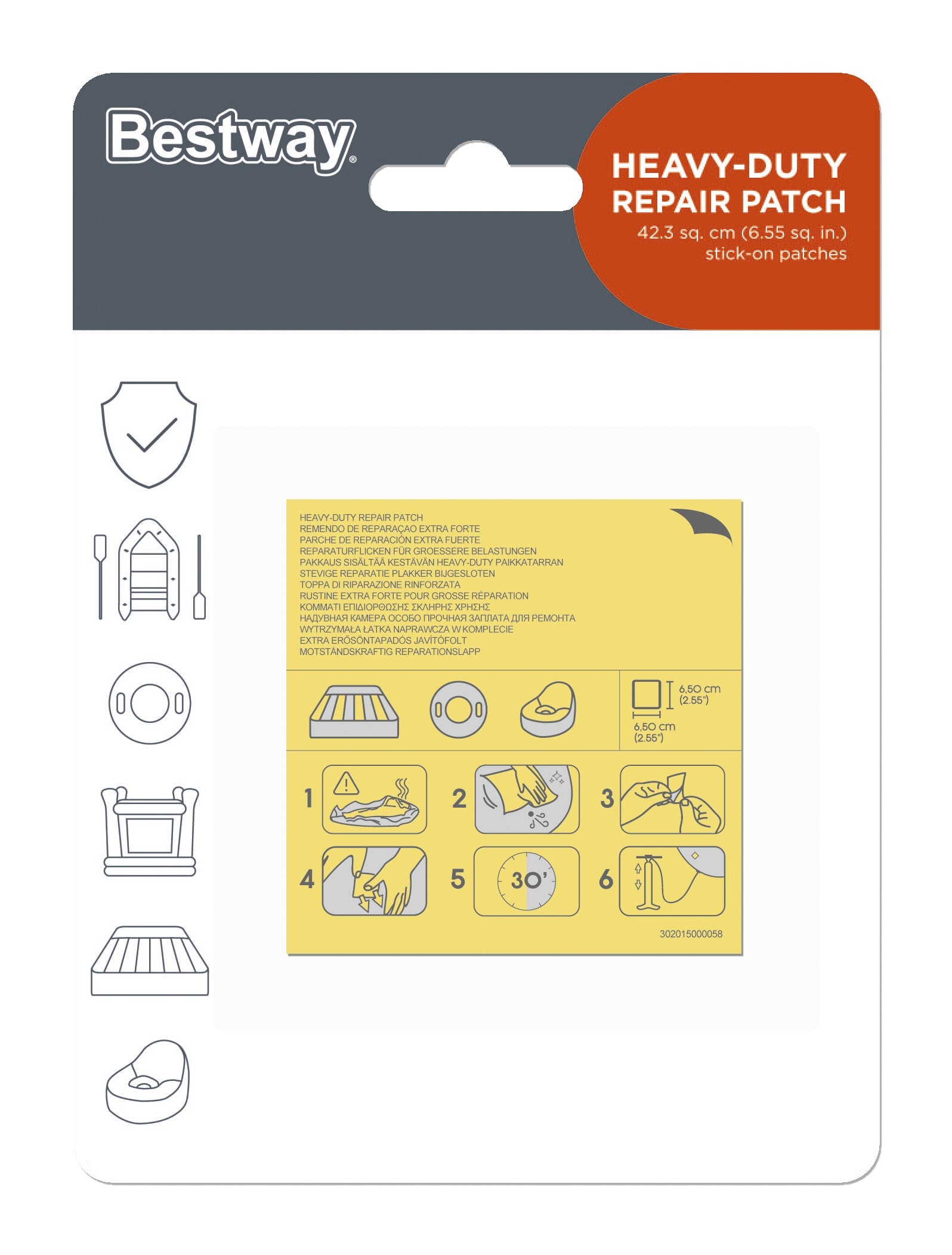 Bestway®

HEAVY-DUTY REPAIR PATCH
42.3 sq. cm (6.55 sq. in.) stick-on patches

HEAVY-DUTY REPAIR PATCH
REMENDO DE REPARAÇAO EXTRA FORTE
PARCHE DE REPARACIÓN EXTRA FUERTE
REPARATURFLICKEN FÜR GROESSERE BELASTUNGEN
PAKKAUS SISÄLTÄÄ KESTÄVÄN HEAVY-DUTY PAIKKATARRAN
STEVIGE REPARATIE PLAKKER BIJGESLOTEN
TOPPA DI RIPARAZIONE RINFORZATA
RUSTINE EXTRA FORTE POUR GROSSE RÉPARATION
ΚΟΜΜΑΤΙ ΕΠΙΔΙΟΡΘΩΣΗΣ ΣΚΛΗΡΗΣ ΧΡΗΣΗΣ
НАДУВНАЯ КАМЕРА ОСОБО ПРОЧНАЯ ЗАПЛАТА ДЛЯ РЕМОНТА
WYTRZYMAŁA ŁATKA NAPRAWCZA W KOMPLECIE
EXTRA ERŐSÖNTAPADÓS JAVÍTÓFOLT
MOTSTÅNDSKRAFTIG REPARATIONSLAPP

6,50 cm (2.55")
6,50 cm (2.55")

1
2
3
4
5
30'
6

302015000058