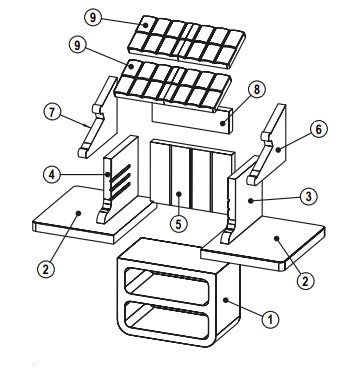 9
9
8
7
6
4
3
5
2
2
1