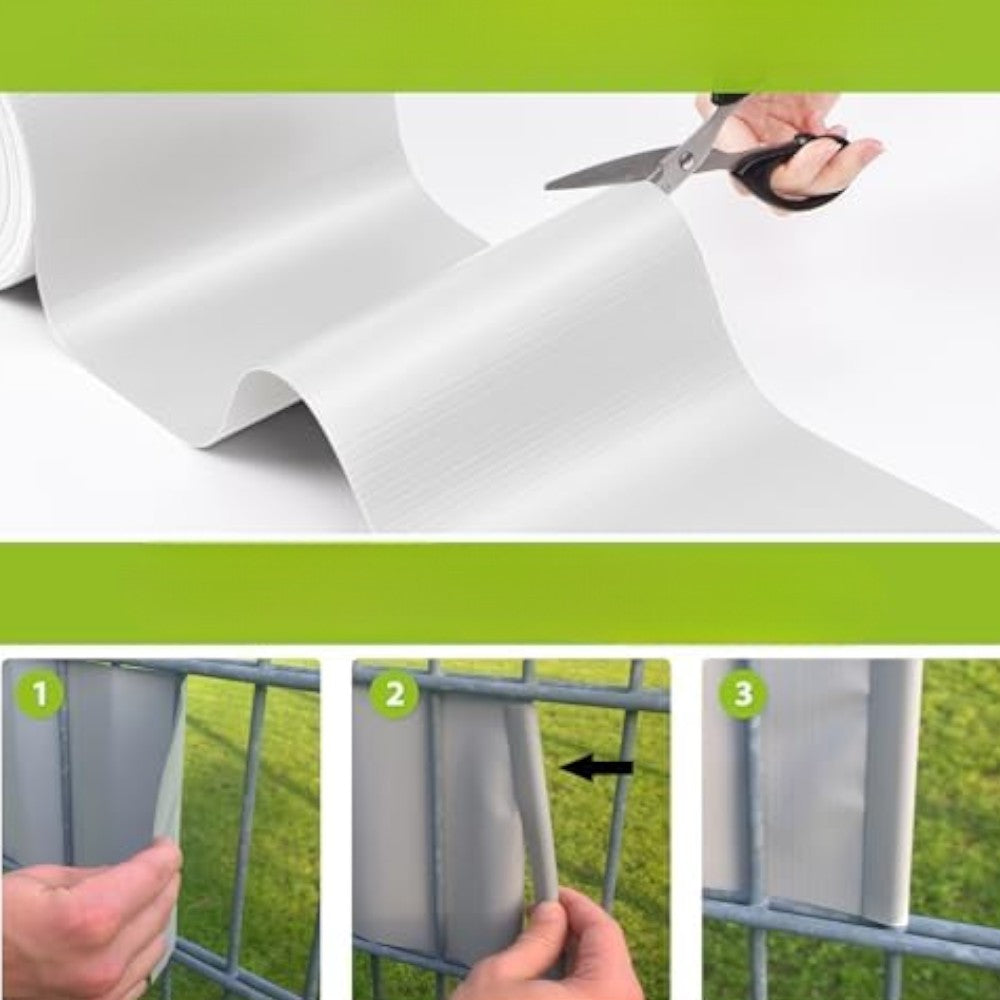 1

2

3