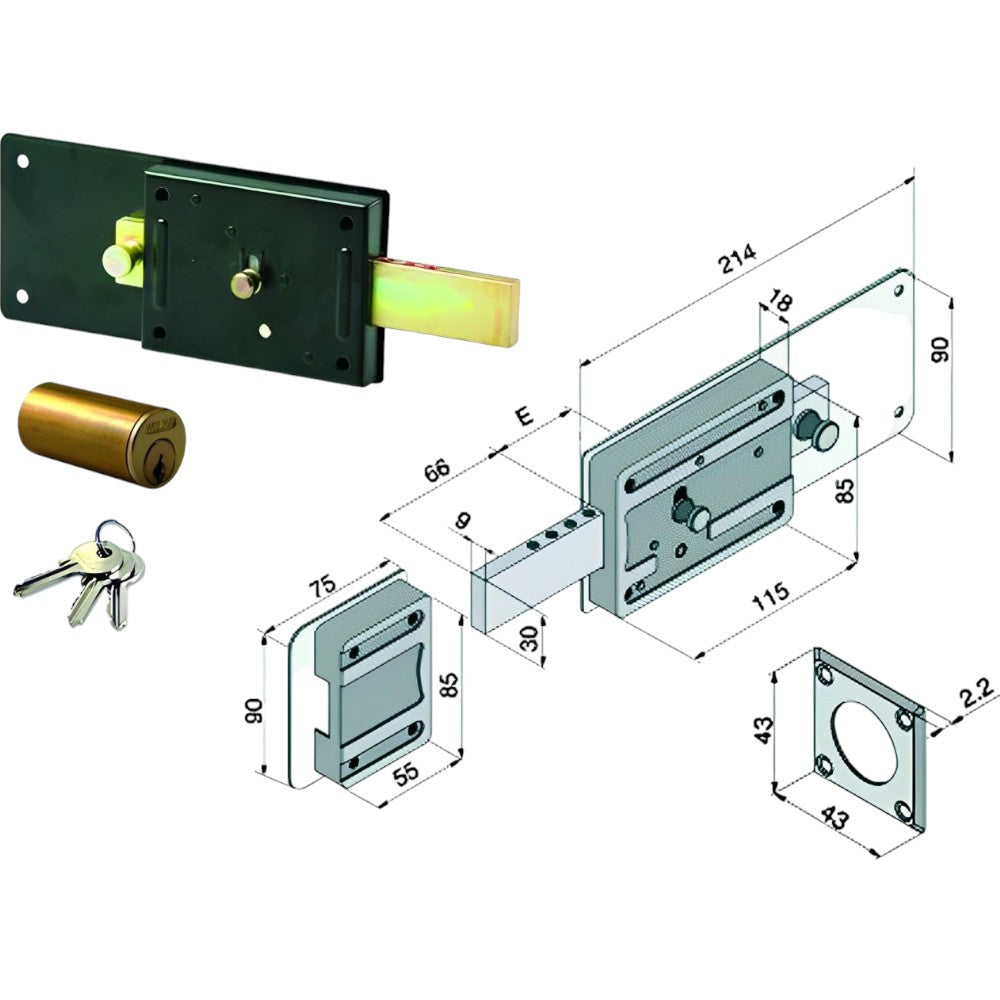 214
18
90
E
66
9
85
115
30
75
90
85
55
43
43
2.2