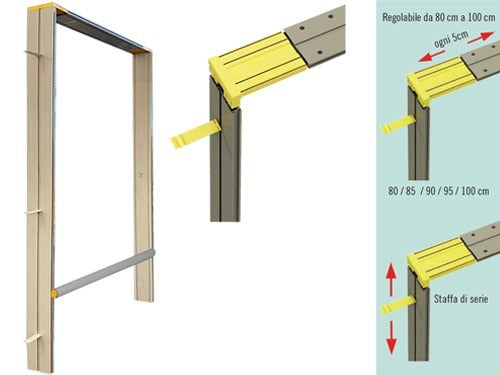 Regolabile da 80 cm a 100 cm

ogni 5cm

80 / 85 / 90 / 95 / 100 cm

Staffa di serie